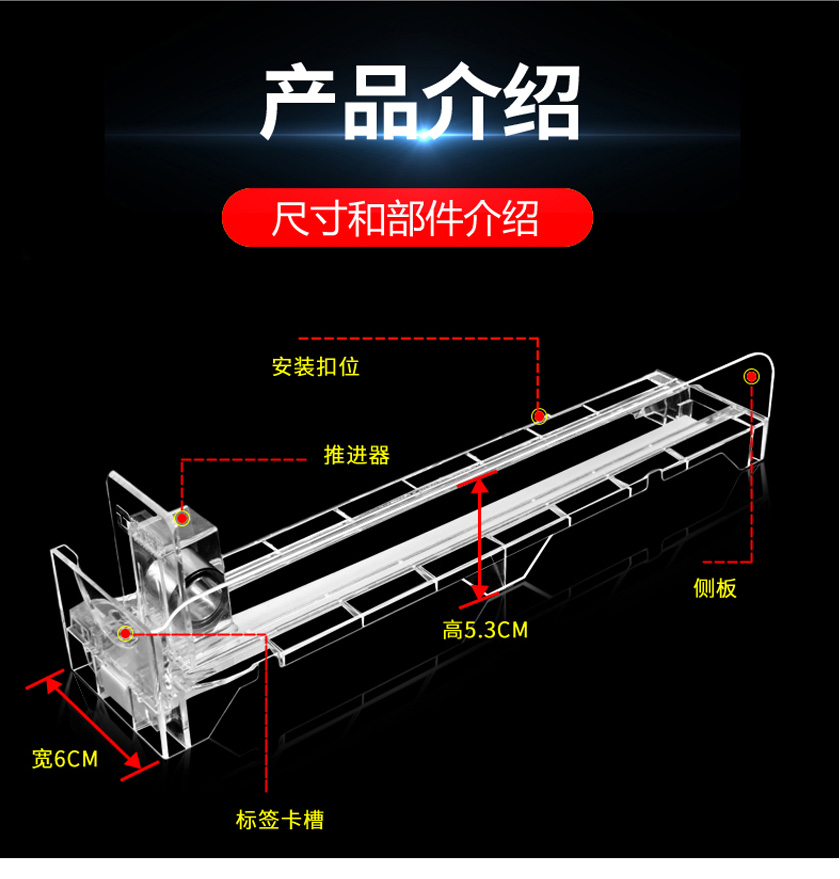 产品介绍

尺寸和部件介绍

安装扣位

推进器

侧板

高5.3CM

宽6CM

标签卡槽