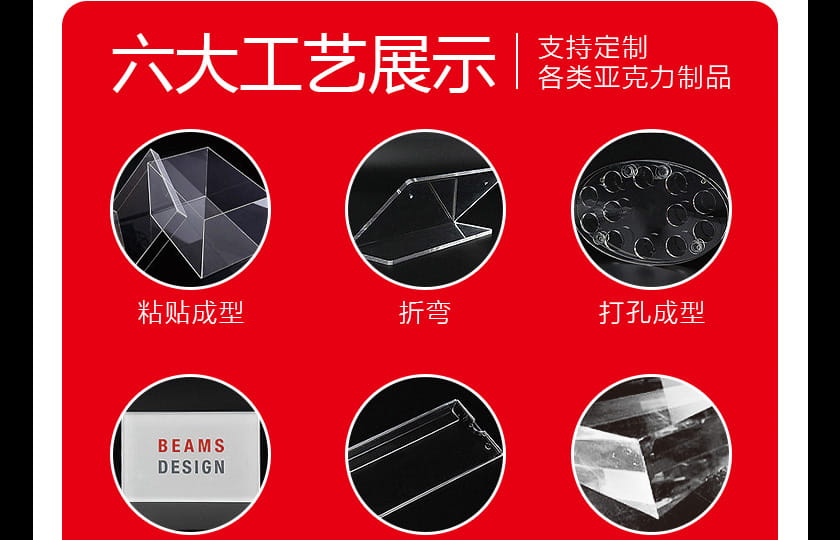 六大工艺展示
支持定制
各类亚克力制品

粘贴成型

折弯

打孔成型

BEAMS
DESIGN